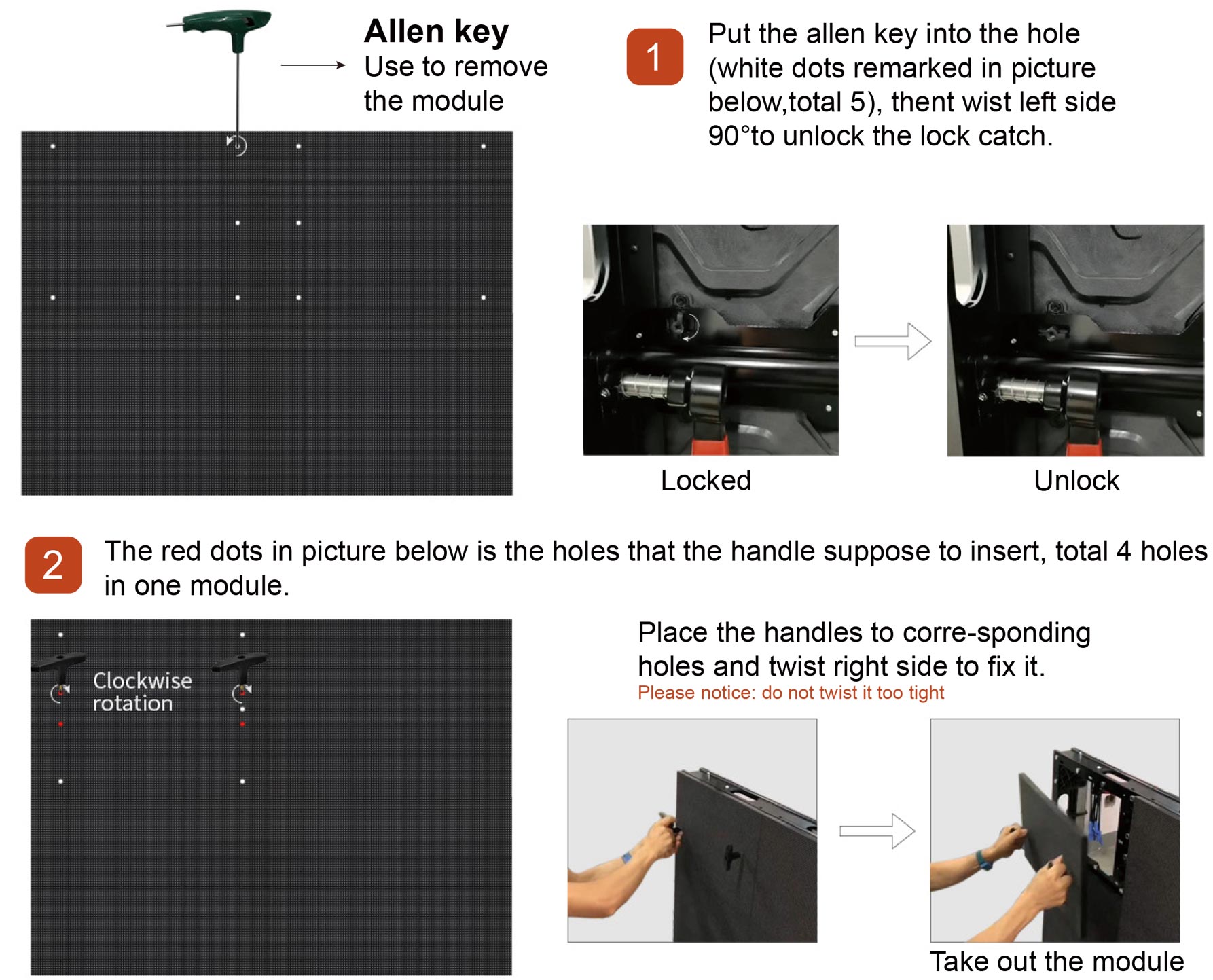 Allen key
Use to remove the module

1 Put the allen key into the hole (white dots remarked in picture below,total 5), thent wist left side 90°to unlock the lock catch.

Locked

Unlock

2 The red dots in picture below is the holes that the handle suppose to insert, total 4 holes in one module.

Clockwise rotation

Place the handles to corre-sponding holes and twist right side to fix it.
Please notice: do not twist it too tight

Take out the module