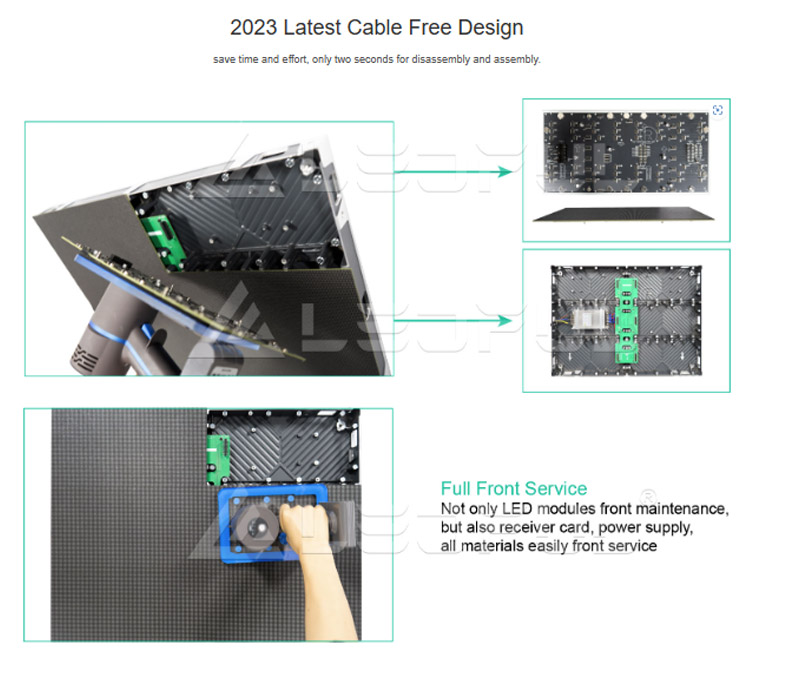 2023 Latest Cable Free Design

save time and effort, only two seconds for disassembly and assembly.

Full Front Service

Not only LED modules front maintenance, but also receiver card, power supply, all materials easily front service